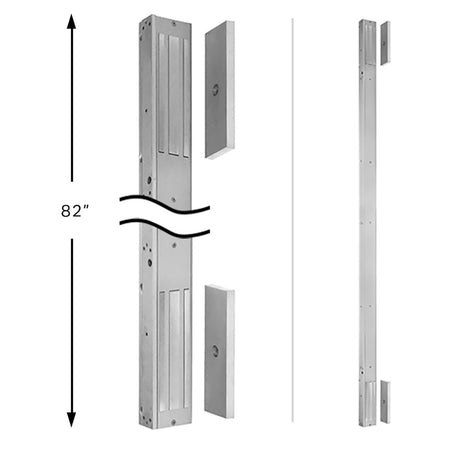 82"