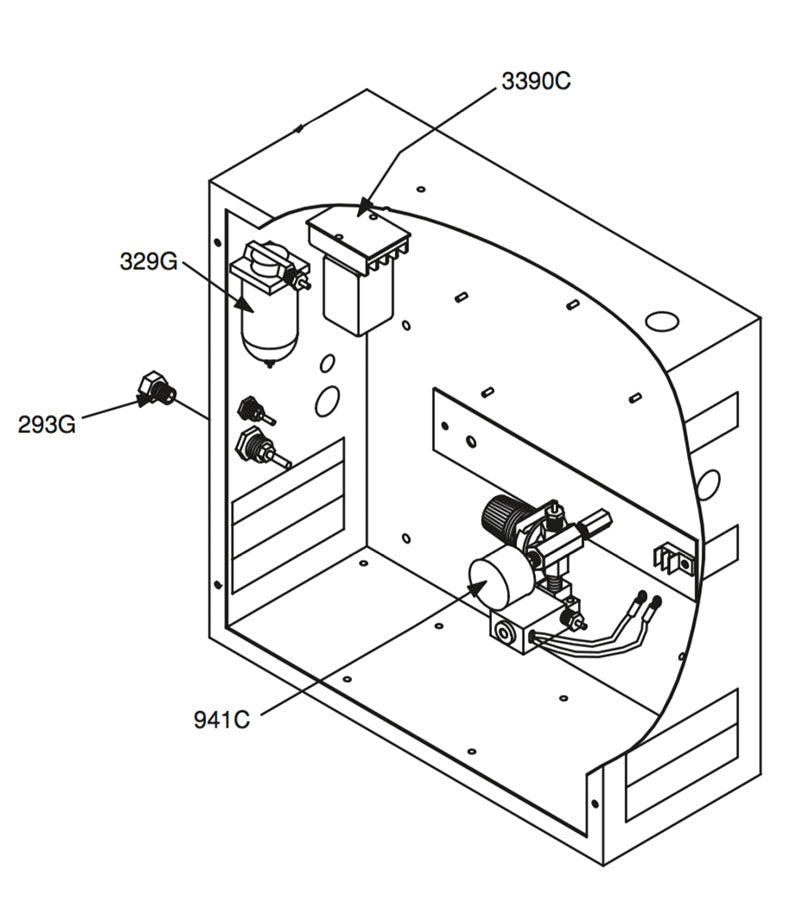 3390C
329G
293G
941C