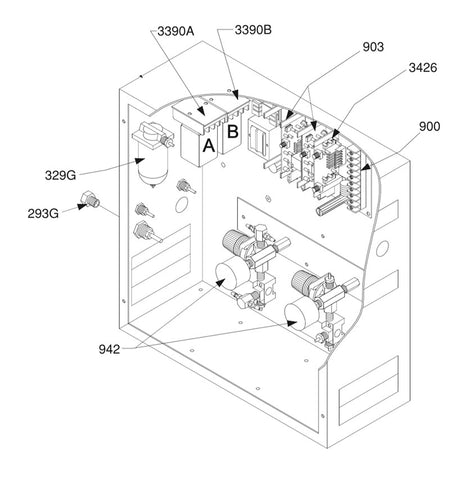 3390A
3390B
903
3426
900
A
B
329G
293G
942